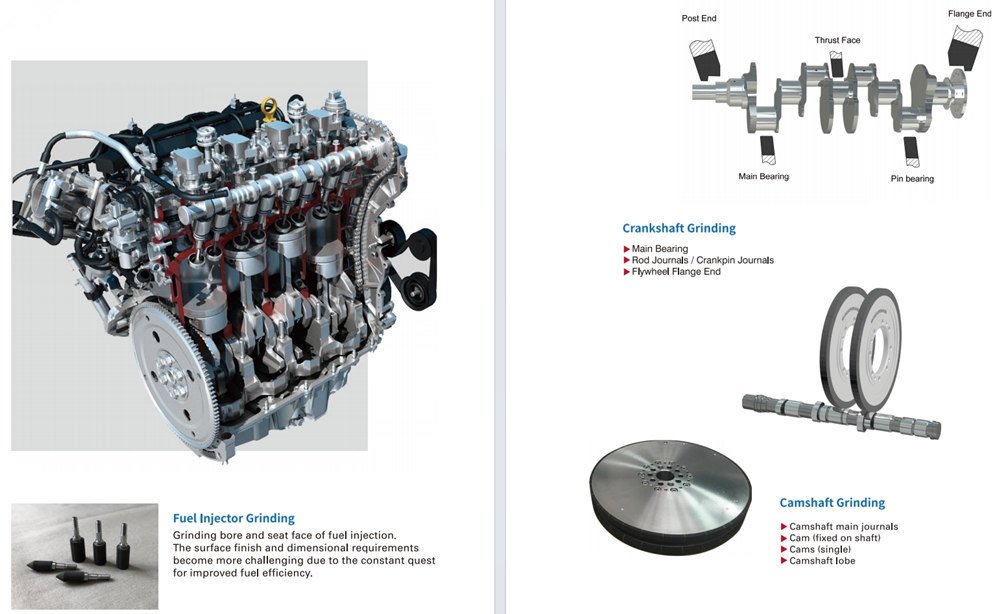 Fuel Injector Grinding

Grinding bore and seat face of fuel injection. The surface finish and dimensional requirements become more challenging due to the constant quest for improved fuel efficiency.

Post End

Thrust Face

Flange End

Main Bearing

Pin bearing

Crankshaft Grinding

▶ Main Bearing
▶ Rod Journals / Crankpin Journals
▶ Flywheel Flange End

Camshaft Grinding

▶ Camshaft main journals
▶ Cam (fixed on shaft)
▶ Cams (single)
▶ Camshaft lobe